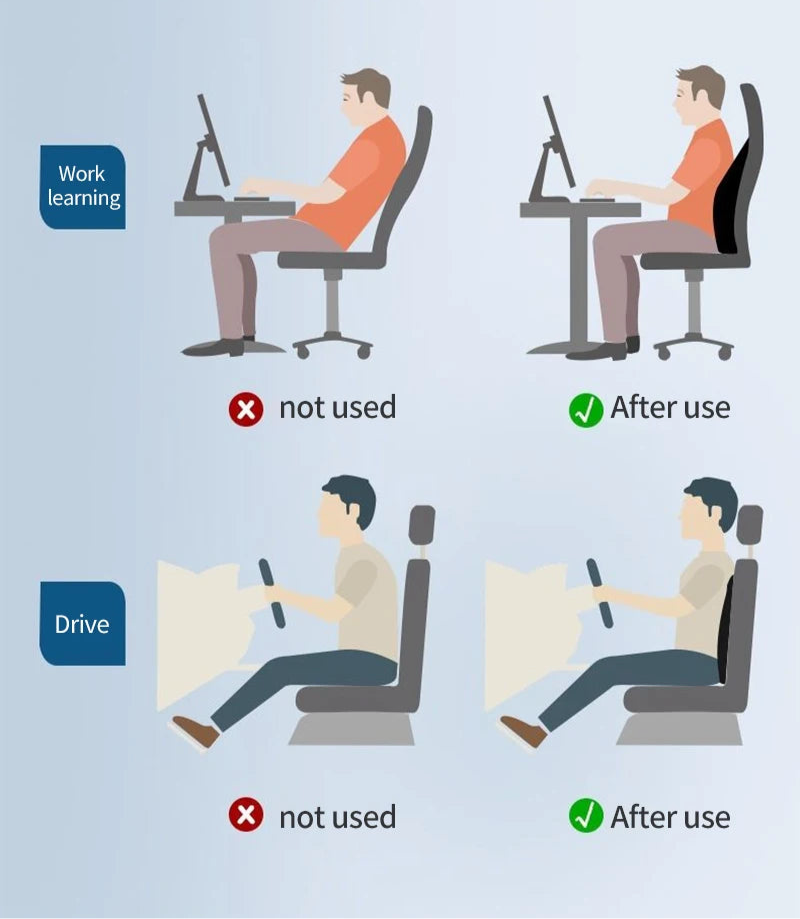 Work learning

not used

After use

Drive

not used

After use